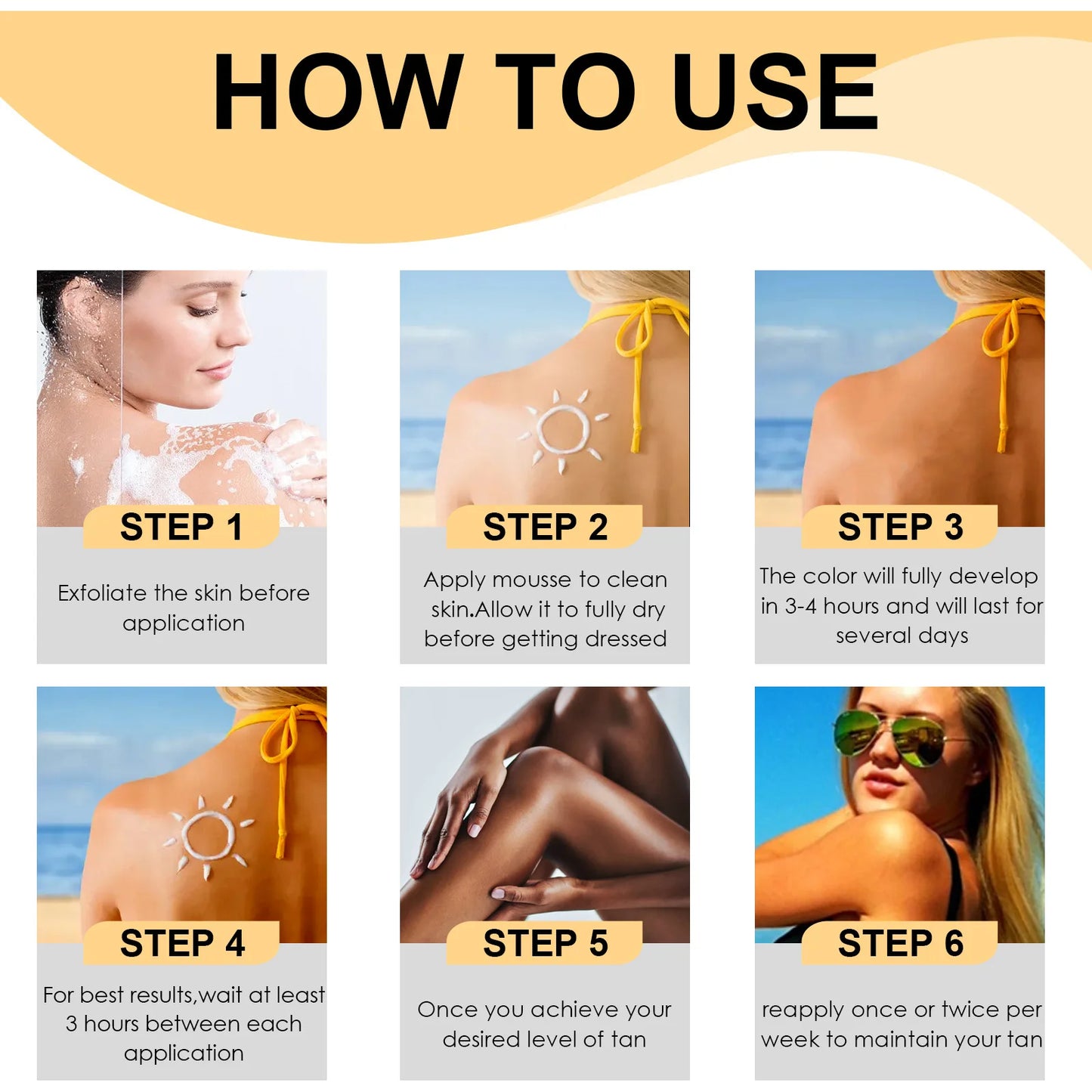 HOW TO USE

STEP 1

Exfoliate the skin before application

STEP 2

Apply mousse to clean skin.Allow it to fully dry before getting dressed

STEP 3

The color will fully develop in 3-4 hours and will last for several days

STEP 4

For best results,wait at least 3 hours between each application

STEP 5

Once you achieve your desired level of tan

STEP 6

reapply once or twice per week to maintain your tan