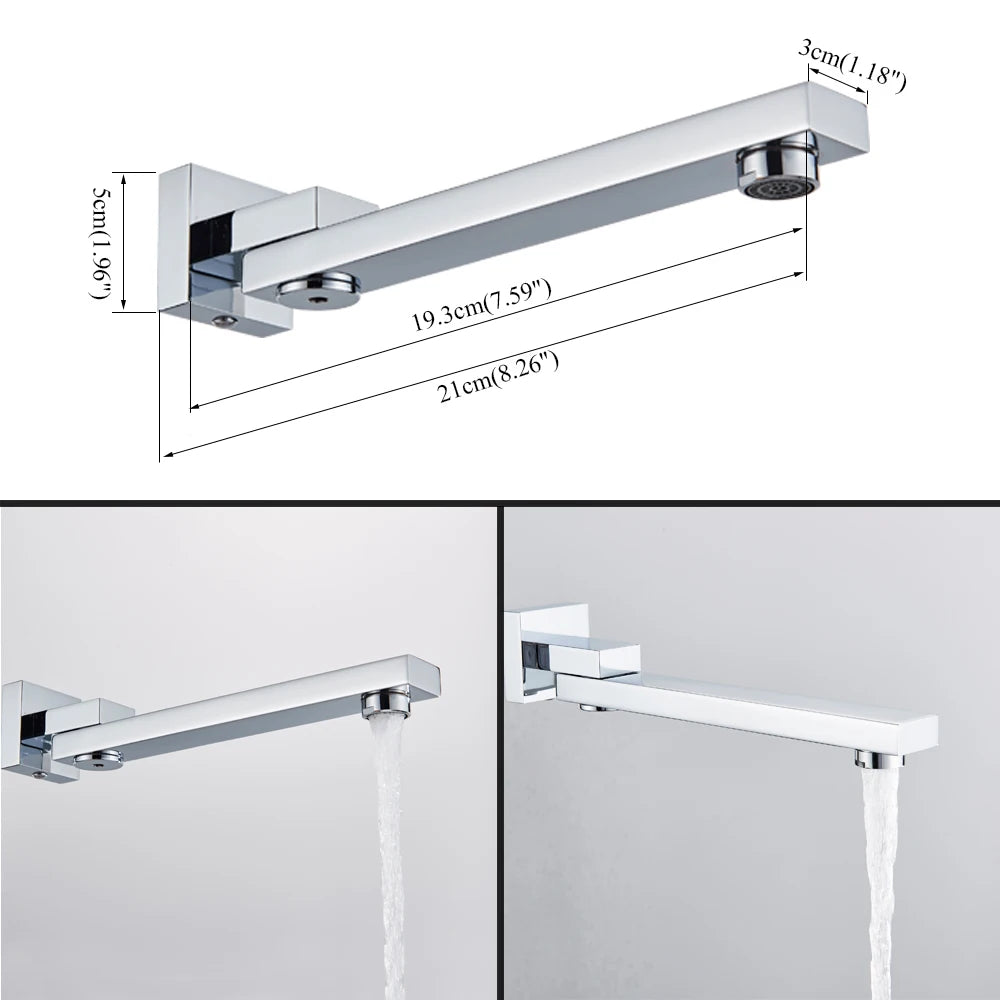 3cm(1.18")

5cm(1.96")

19.3cm(7.59")

21cm(8.26")