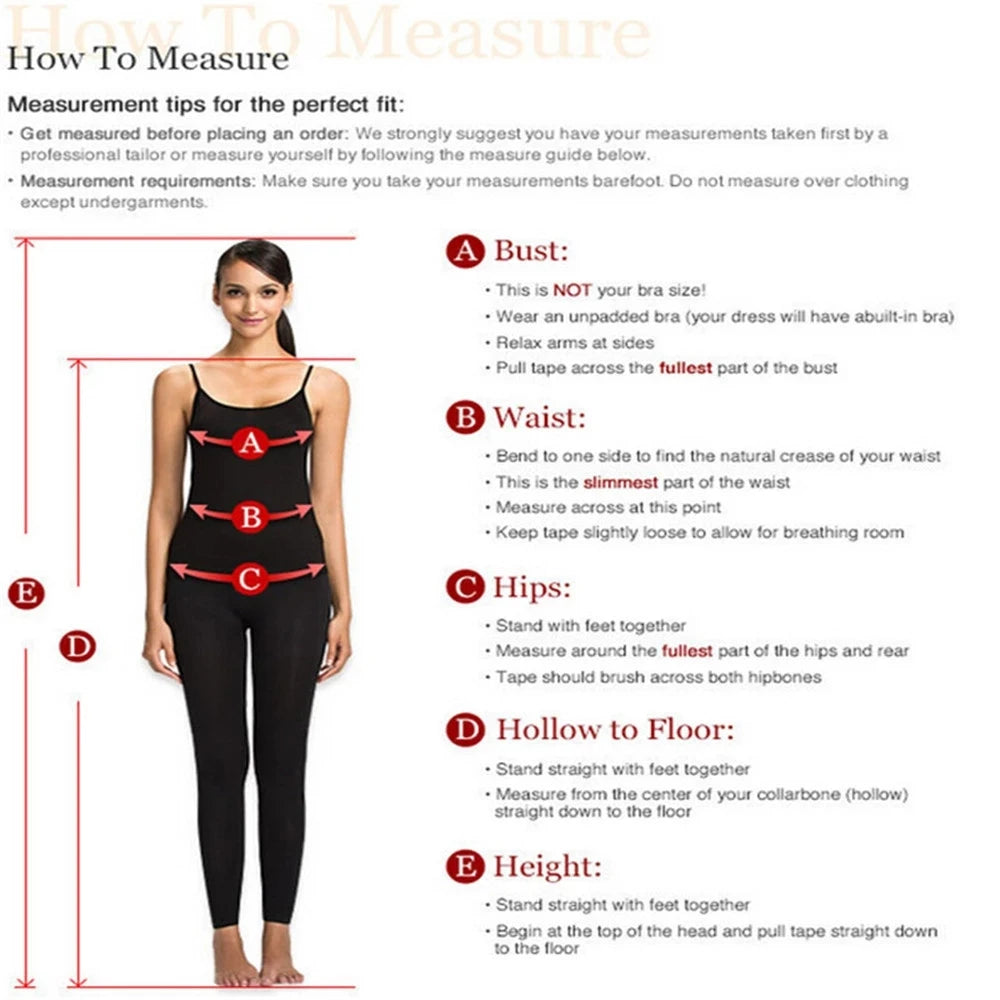 How To Measure

How To Measure

Measurement tips for the perfect fit:

• Get measured before placing an order: We strongly suggest you have your measurements taken first by a professional tailor or measure yourself by following the measure guide below.

• Measurement requirements: Make sure you take your measurements barefoot. Do not measure over clothing except undergarments.

A

B

C

E

D

A Bust:

• This is NOT your bra size!
• Wear an unpadded bra (your dress will have abuilt-in bra)
• Relax arms at sides
• Pull tape across the fullest part of the bust

B Waist:

• Bend to one side to find the natural crease of your waist
• This is the slimmest part of the waist
• Measure across at this point
• Keep tape slightly loose to allow for breathing room

C Hips:

• Stand with feet together
• Measure around the fullest part of the hips and rear
• Tape should brush across both hipbones

D Hollow to Floor:

• Stand straight with feet together
• Measure from the center of your collarbone (hollow) straight down to the floor

E Height:

• Stand straight with feet together
• Begin at the top of the head and pull tape straight down to the floor