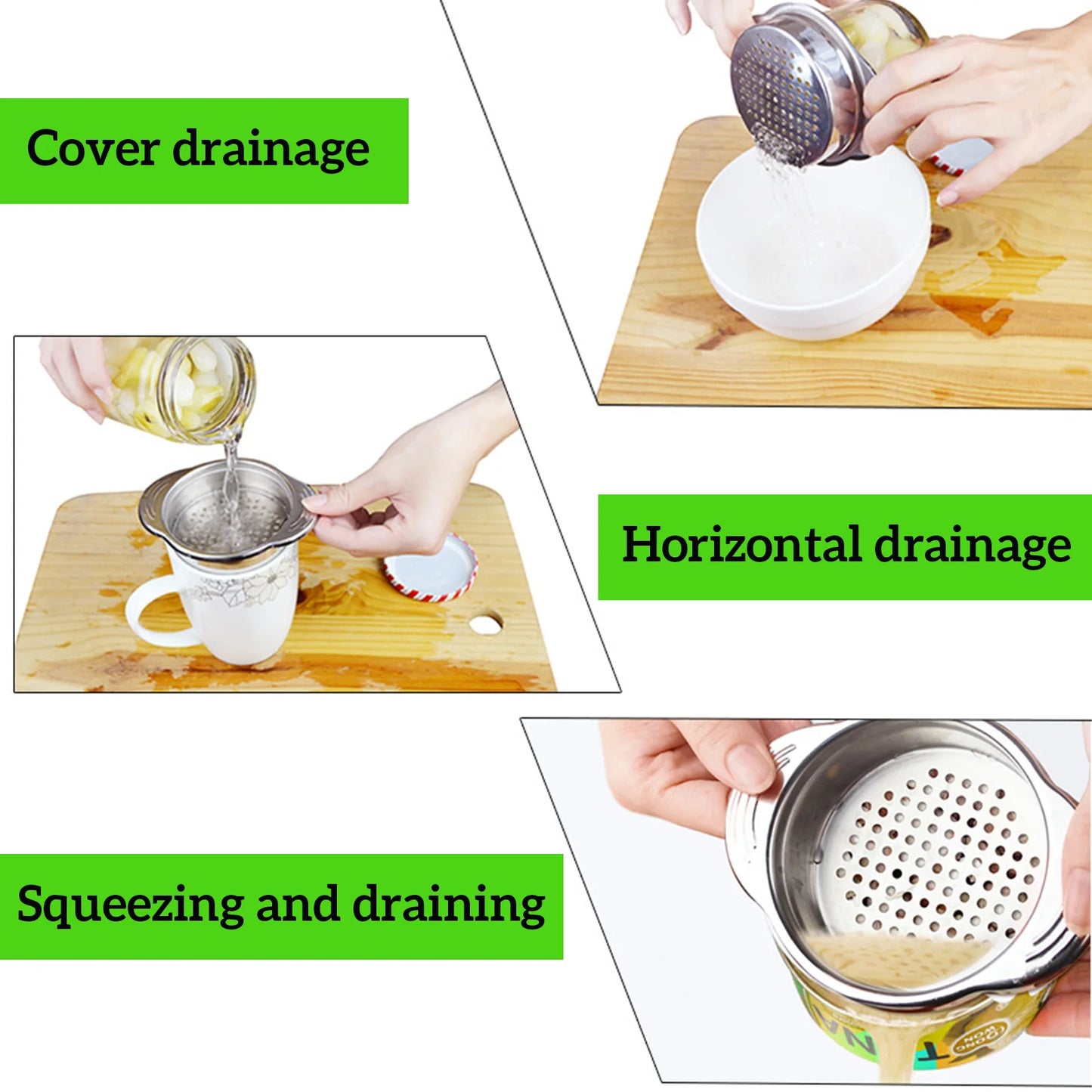 Cover drainage

Horizontal drainage

Squeezing and draining