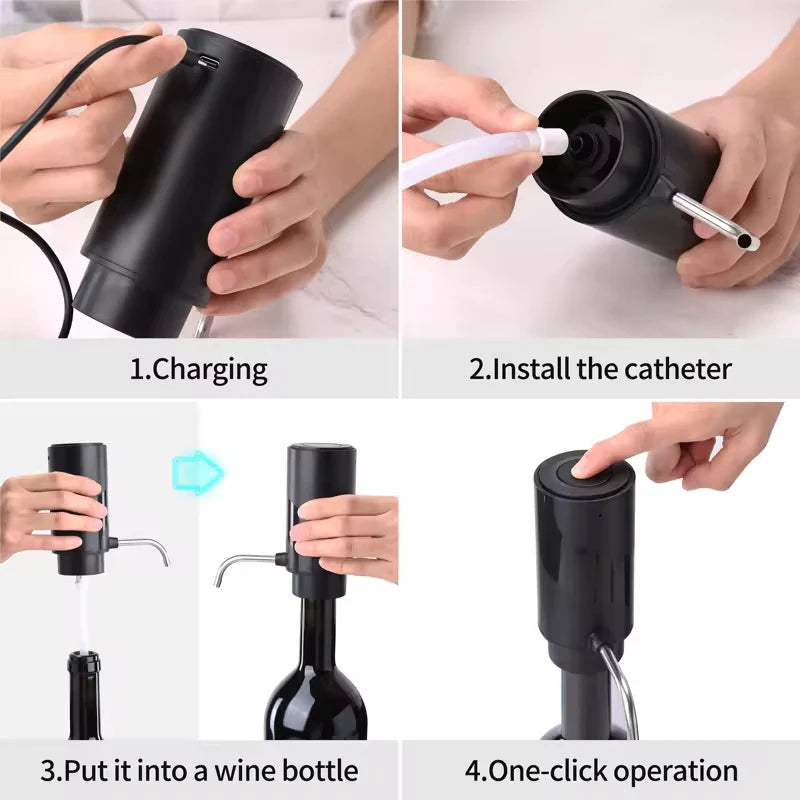 1.Charging

2.Install the catheter

3.Put it into a wine bottle

4.One-click operation