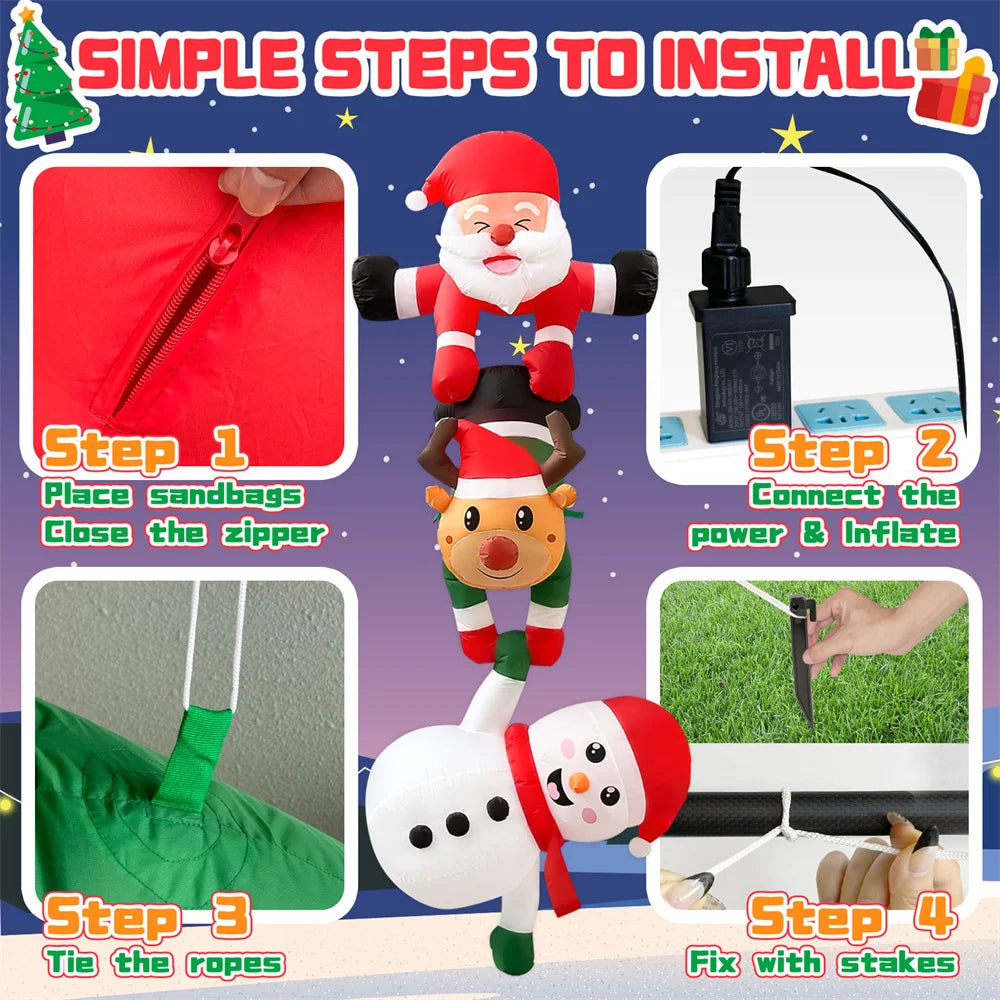 SIMPLE STEPS TO INSTALL

Step 1
Place sandbags
Close the zipper

Step 2
Connect the
power & Inflate

Step 3
Tie the ropes

Step 4
Fix with stakes