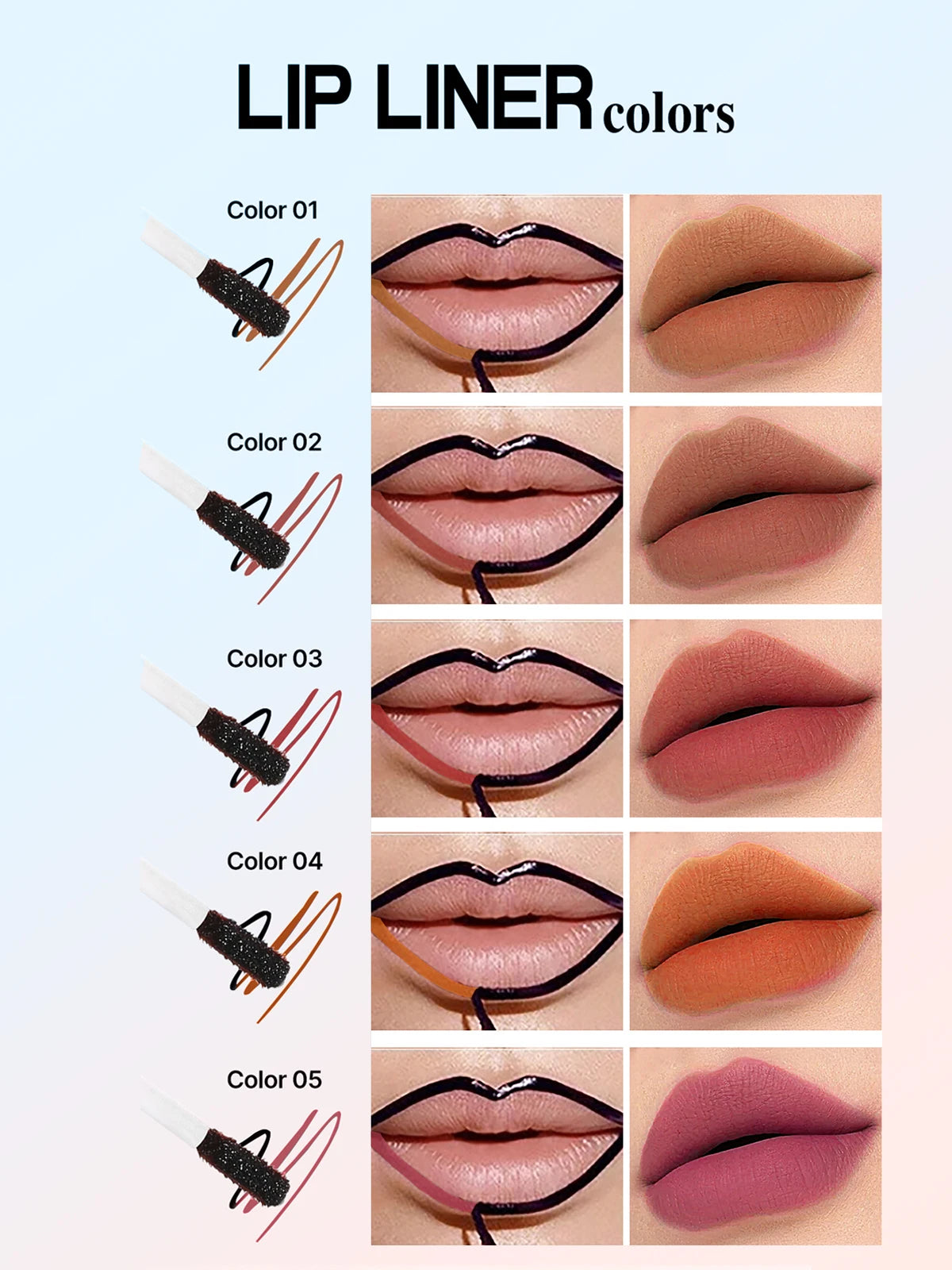 LIP LINER colors

Color 01

Color 02

Color 03

Color 04

Color 05