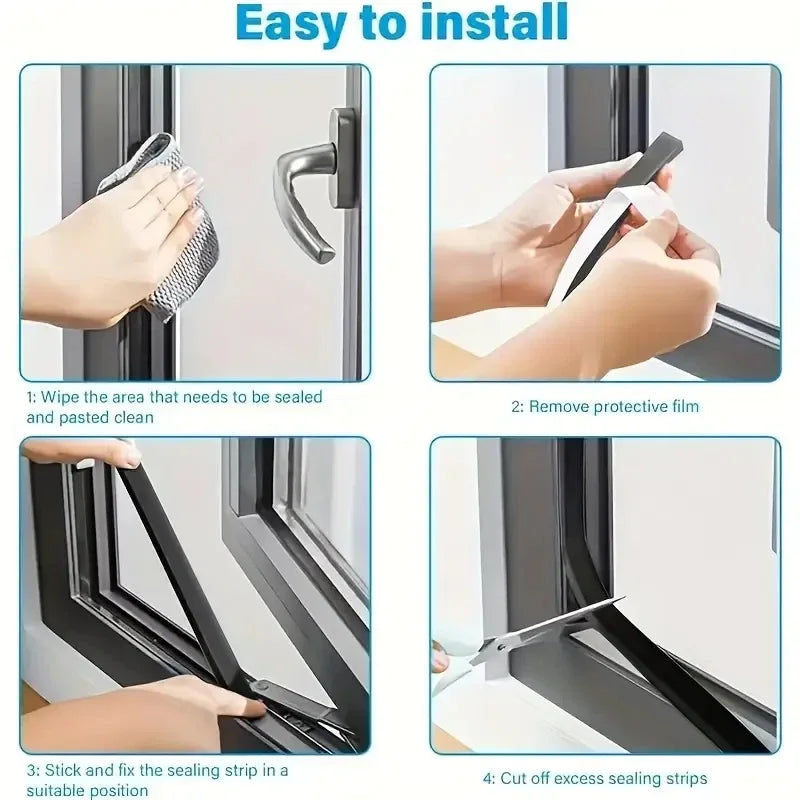 Easy to install

1: Wipe the area that needs to be sealed and pasted clean

2: Remove protective film

3: Stick and fix the sealing strip in a suitable position

4: Cut off excess sealing strips