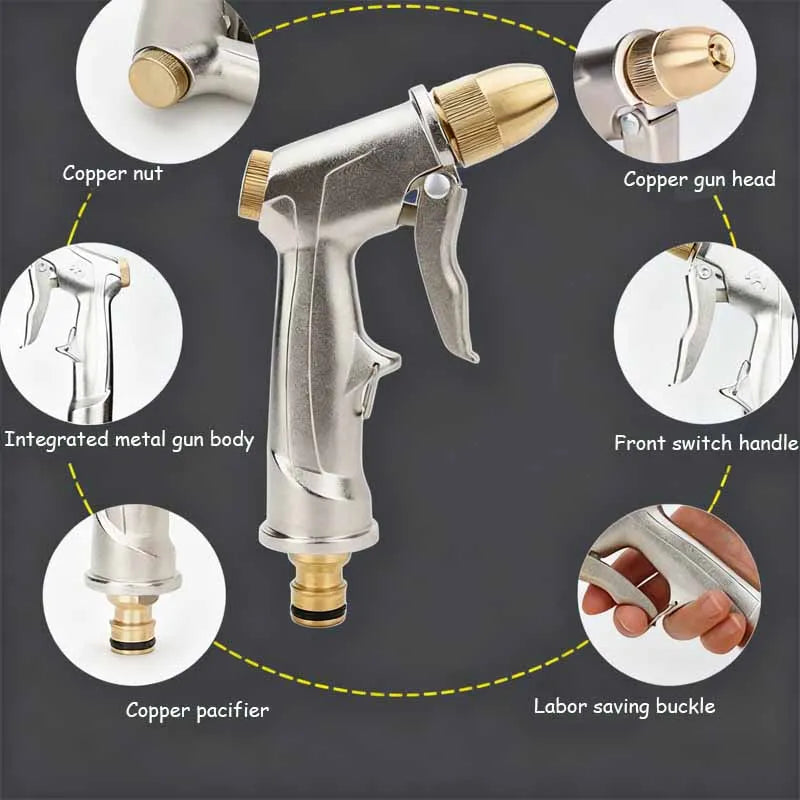 Copper nut

Copper gun head

Integrated metal gun body

Front switch handle

Copper pacifier

Labor saving buckle