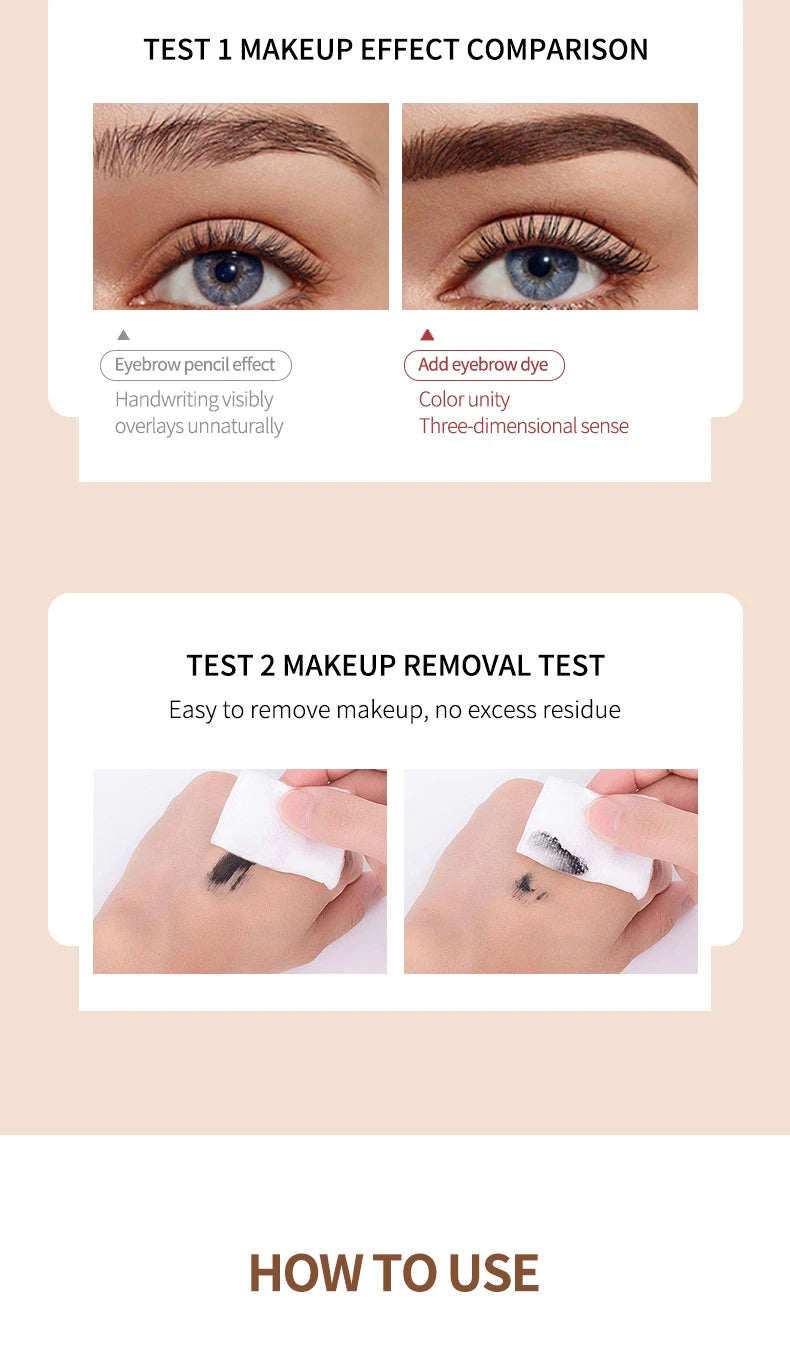 TEST 1 MAKEUP EFFECT COMPARISON

Eyebrow pencil effect
Handwriting visibly overlays unnaturally

Add eyebrow dye
Color unity
Three-dimensional sense

TEST 2 MAKEUP REMOVAL TEST
Easy to remove makeup, no excess residue

HOW TO USE