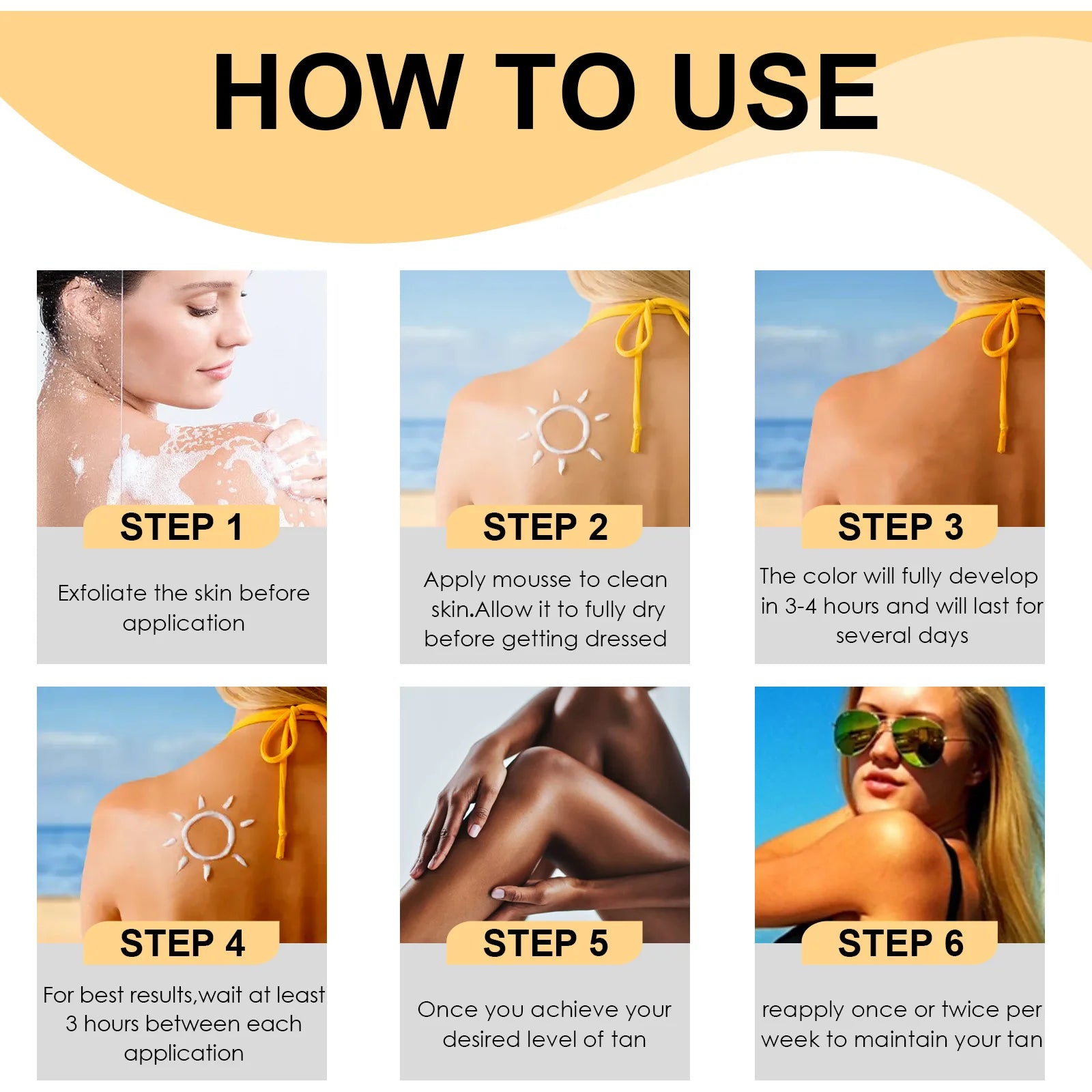 HOW TO USE

STEP 1

Exfoliate the skin before application

STEP 2

Apply mousse to clean skin.Allow it to fully dry before getting dressed

STEP 3

The color will fully develop in 3-4 hours and will last for several days

STEP 4

For best results,wait at least 3 hours between each application

STEP 5

Once you achieve your desired level of tan

STEP 6

reapply once or twice per week to maintain your tan