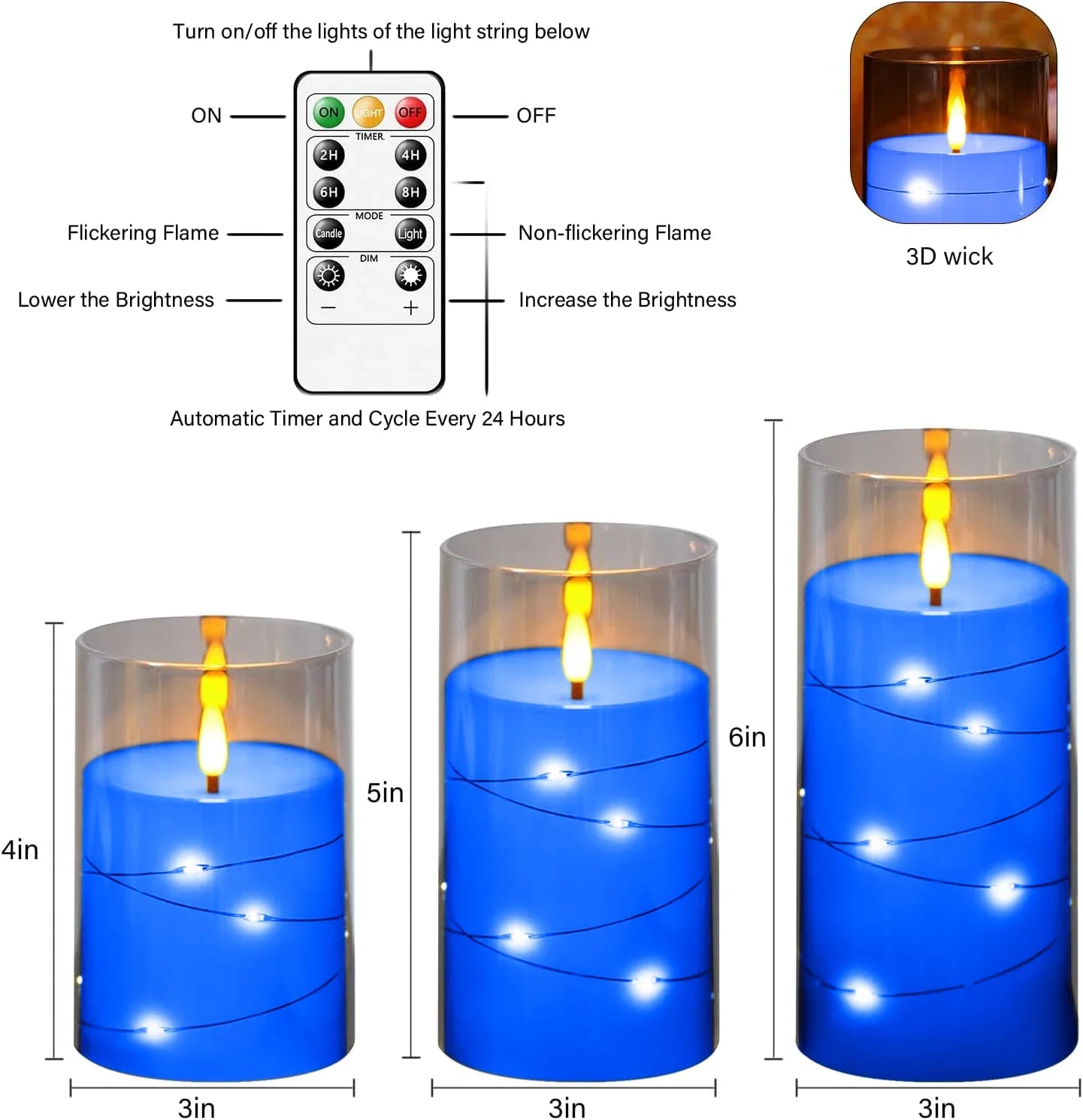 Turn on/off the lights of the light string below

ON

ON LIGHT OFF

OFF

TIMER

2H 4H

6H 8H

MODE

Flickering Flame

Candle Light

Non-flickering Flame

DIM

Lower the Brightness

− +

Increase the Brightness

Automatic Timer and Cycle Every 24 Hours

3D wick

4in

5in

6in

3in

3in

3in