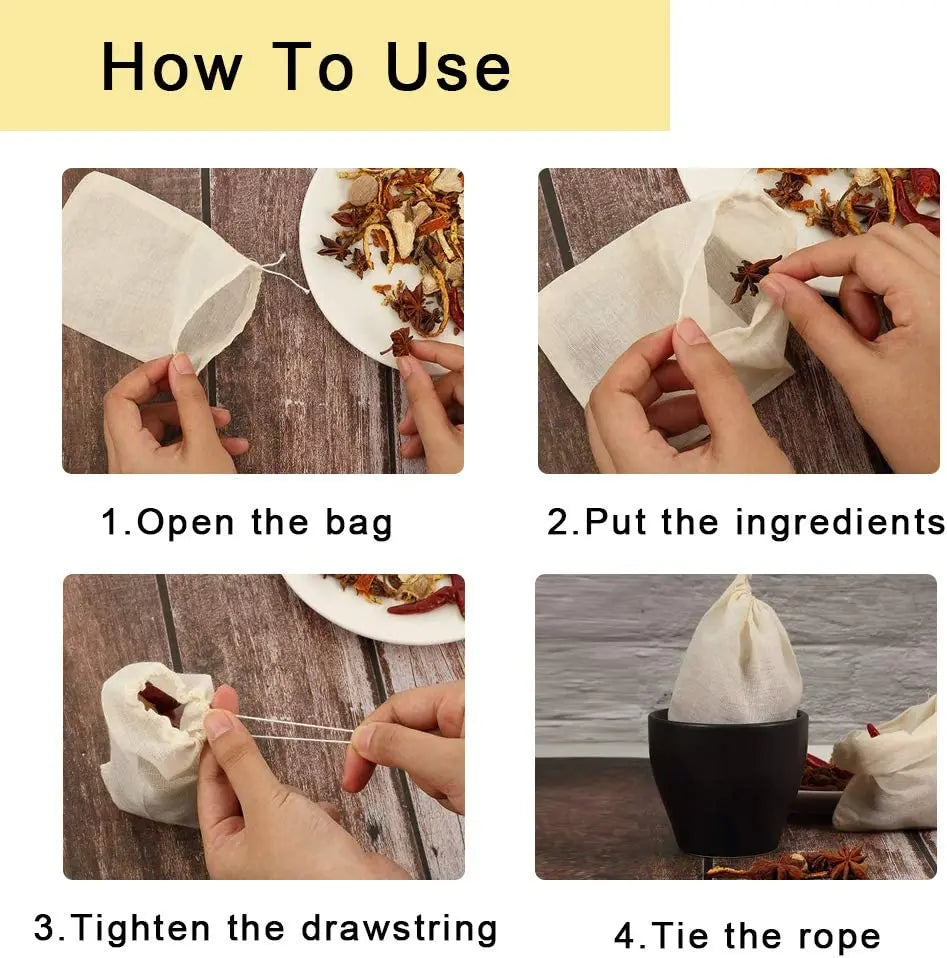 How To Use

1.Open the bag

2.Put the ingredients

3.Tighten the drawstring

4.Tie the rope