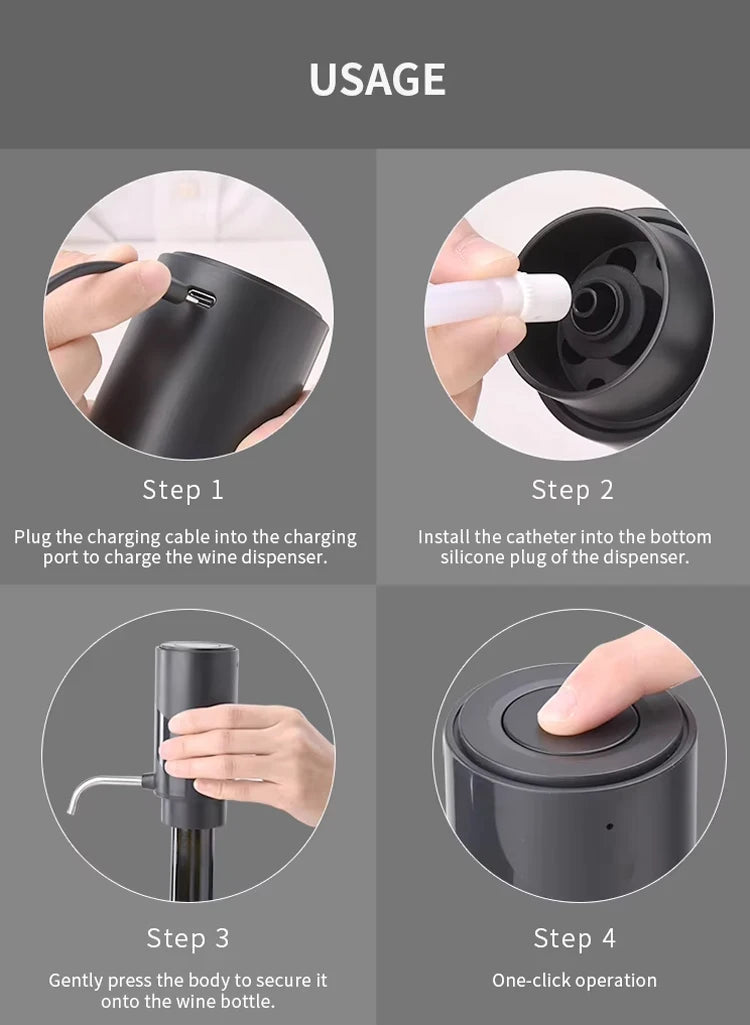 USAGE

Step 1

Plug the charging cable into the charging port to charge the wine dispenser.

Step 2

Install the catheter into the bottom silicone plug of the dispenser.

Step 3

Gently press the body to secure it onto the wine bottle.

Step 4

One-click operation